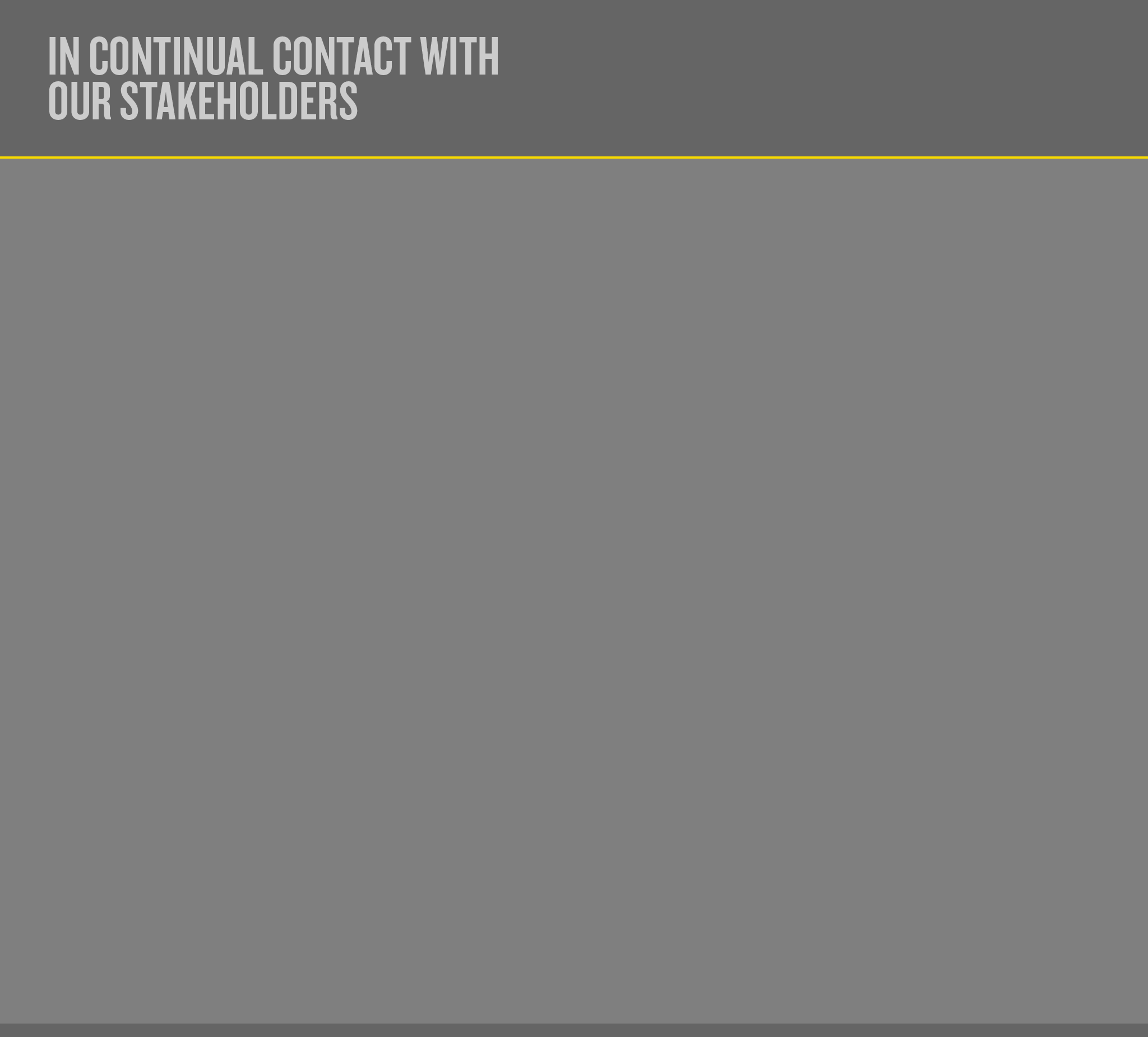 IN CONTINUAL CONTACT WITH OUR STAKEHOLDERS