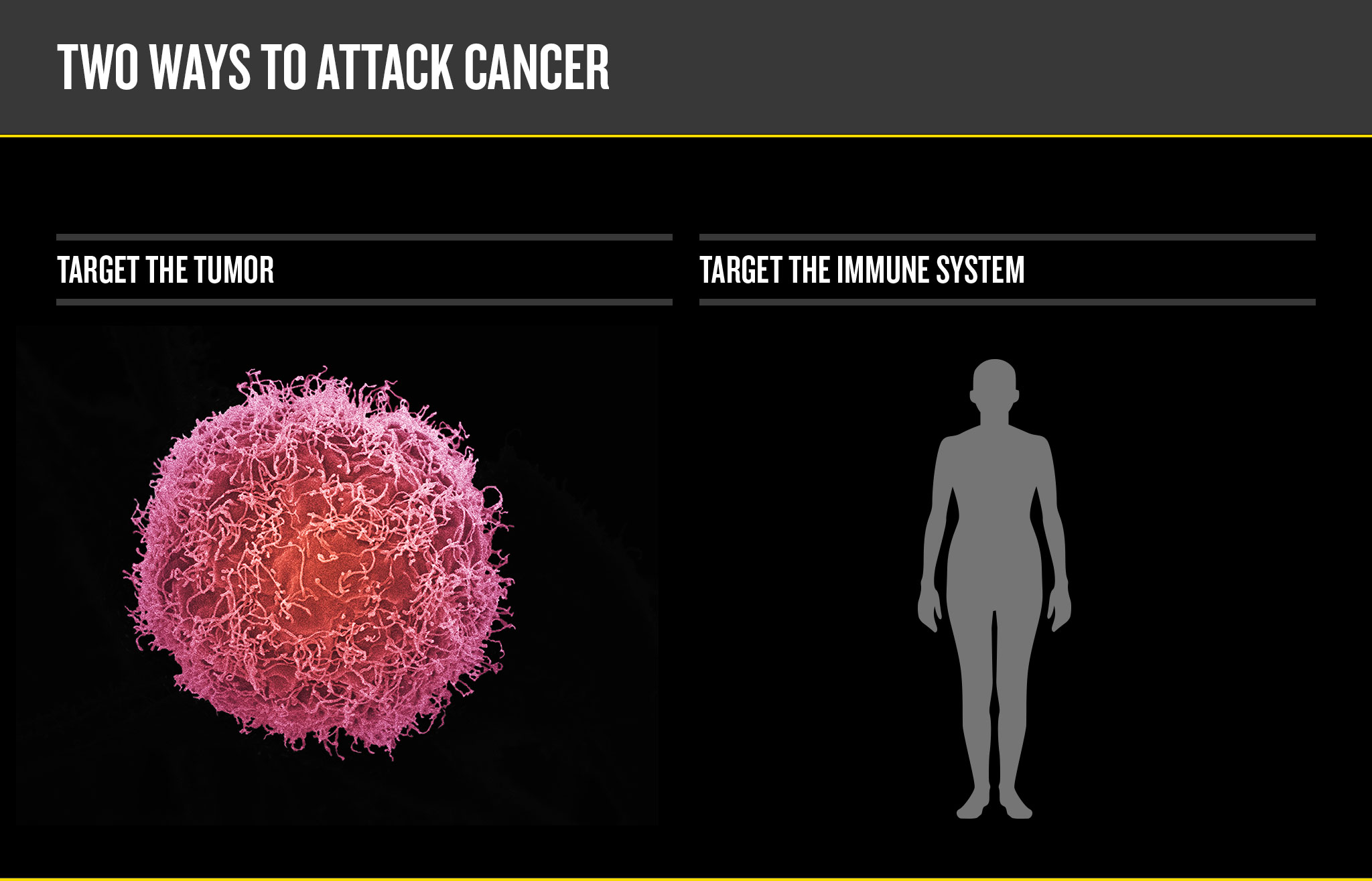 TWO WAYS TO ATTACK CANCER

TARGET THE TUMOR

TARGET THE IMMUNE SYSTEM