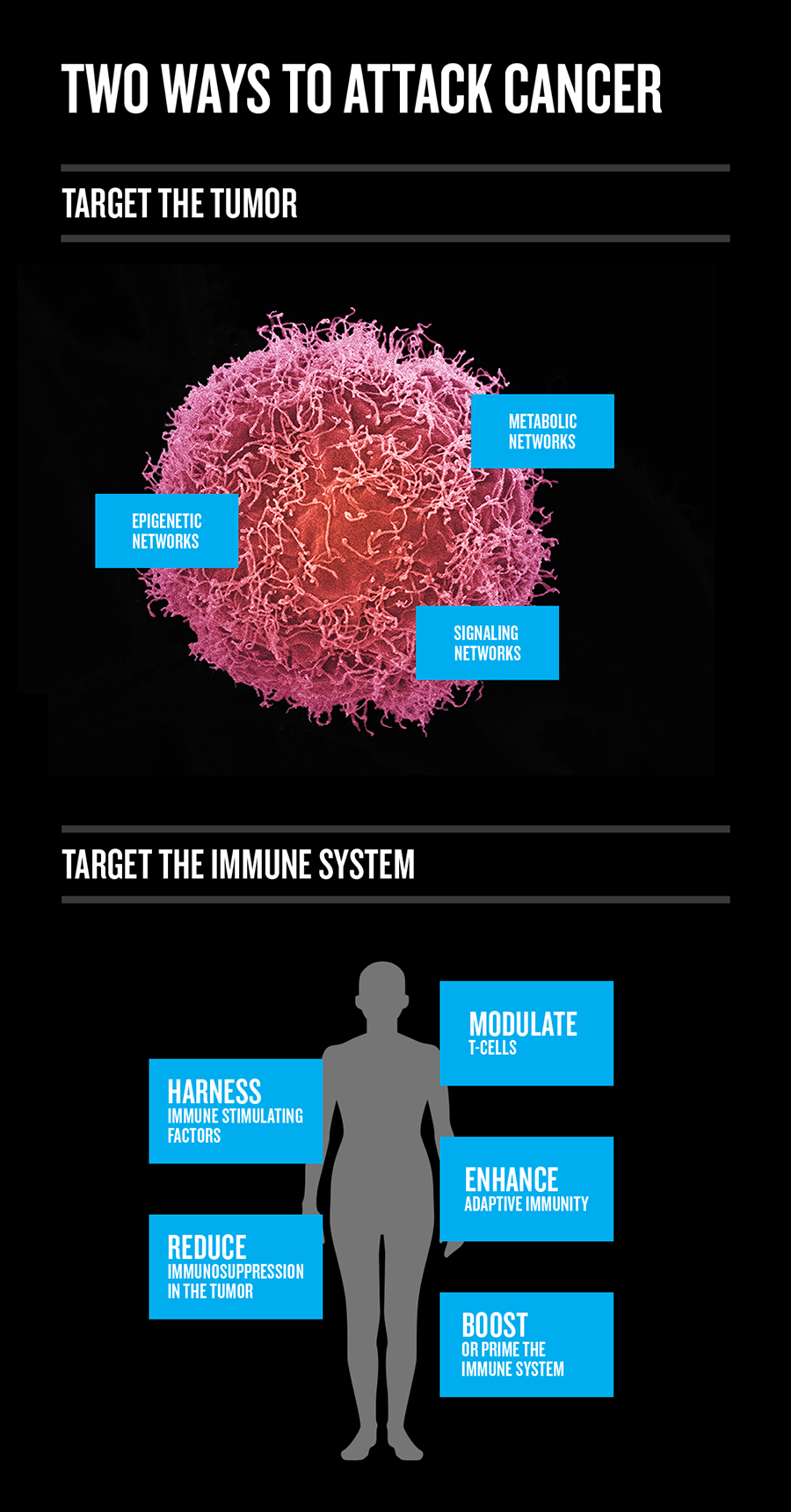 TWO WAYS TO ATTACK CANCER

TARGET THE TUMOR

METABOLIC NETWORKS

EPIGENETIC NETWORKS

SIGNALING NETWORKS

TARGET THE IMMUNE SYSTEM

MODULATE
T-CELLS

HARNESS
IMMUNE STIMULATING FACTORS

ENHANCE
ADAPTIVE IMMUNITY

REDUCE
IMMUNOSUPPRESSION IN THE TUMOR

BOOST
OR PRIME THE IMMUNE SYSTEM