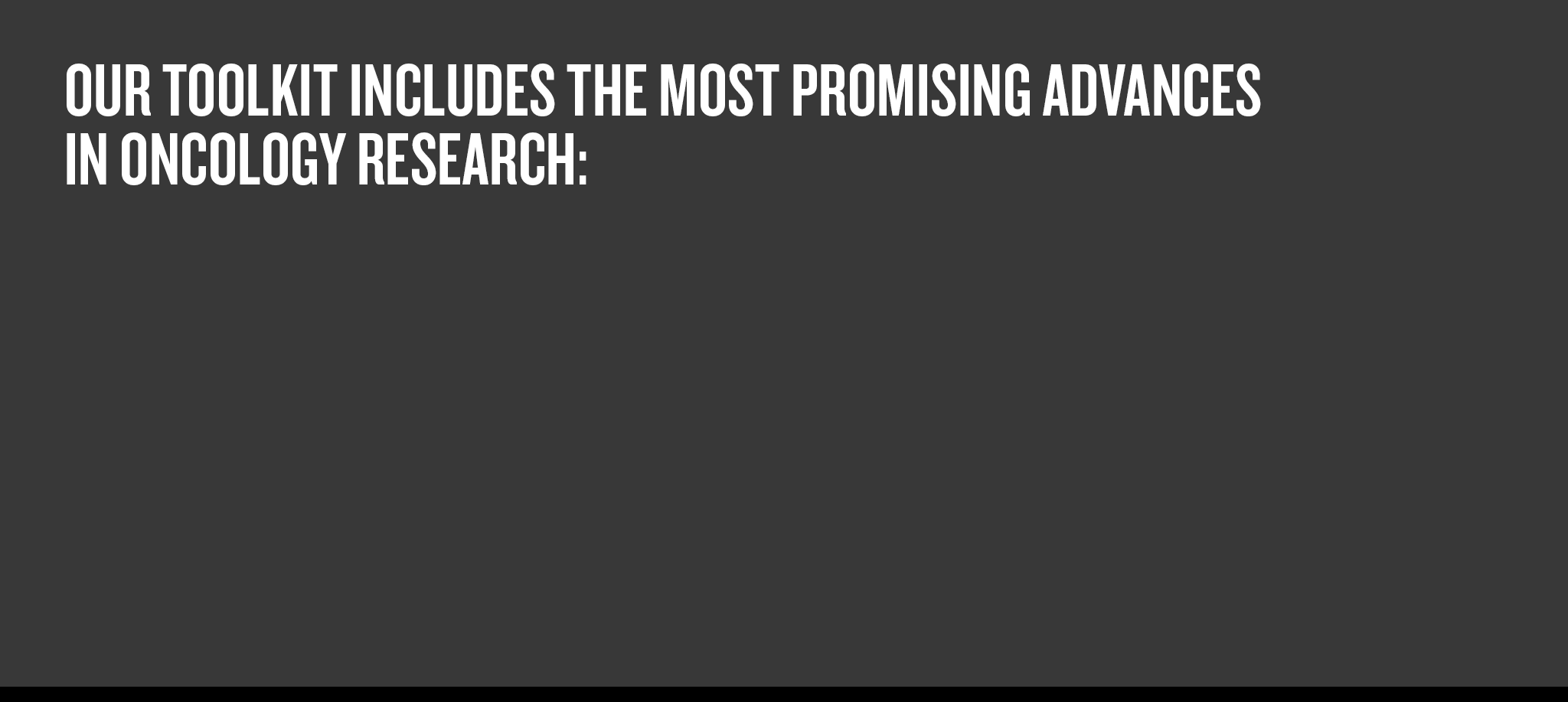 OUR TOOLKIT INCLUDES THE MOST PROMISING ADVANCES IN ONCOLOGY RESEARCH: