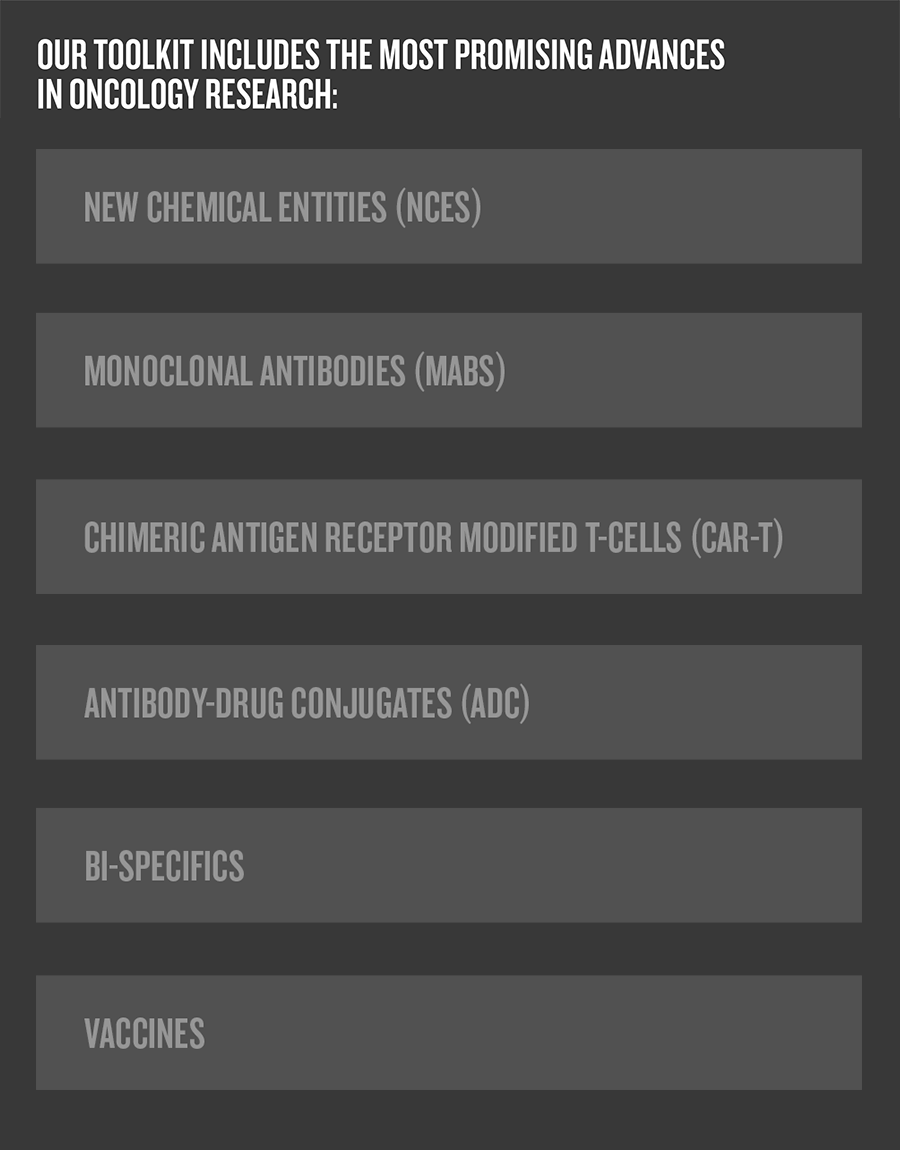 OUR TOOLKIT INCLUDES THE MOST PROMISING ADVANCES IN ONCOLOGY RESEARCH:

NEW CHEMICAL ENTITIES (NCES)

MONOCLONAL ANTIBODIES (MABS)

CHIMERIC ANTIGEN RECEPTOR MODIFIED T-CELLS (CAR-T)

ANTIBODY-DRUG CONJUGATES (ADC)

BI-SPECIFICS

VACCINES