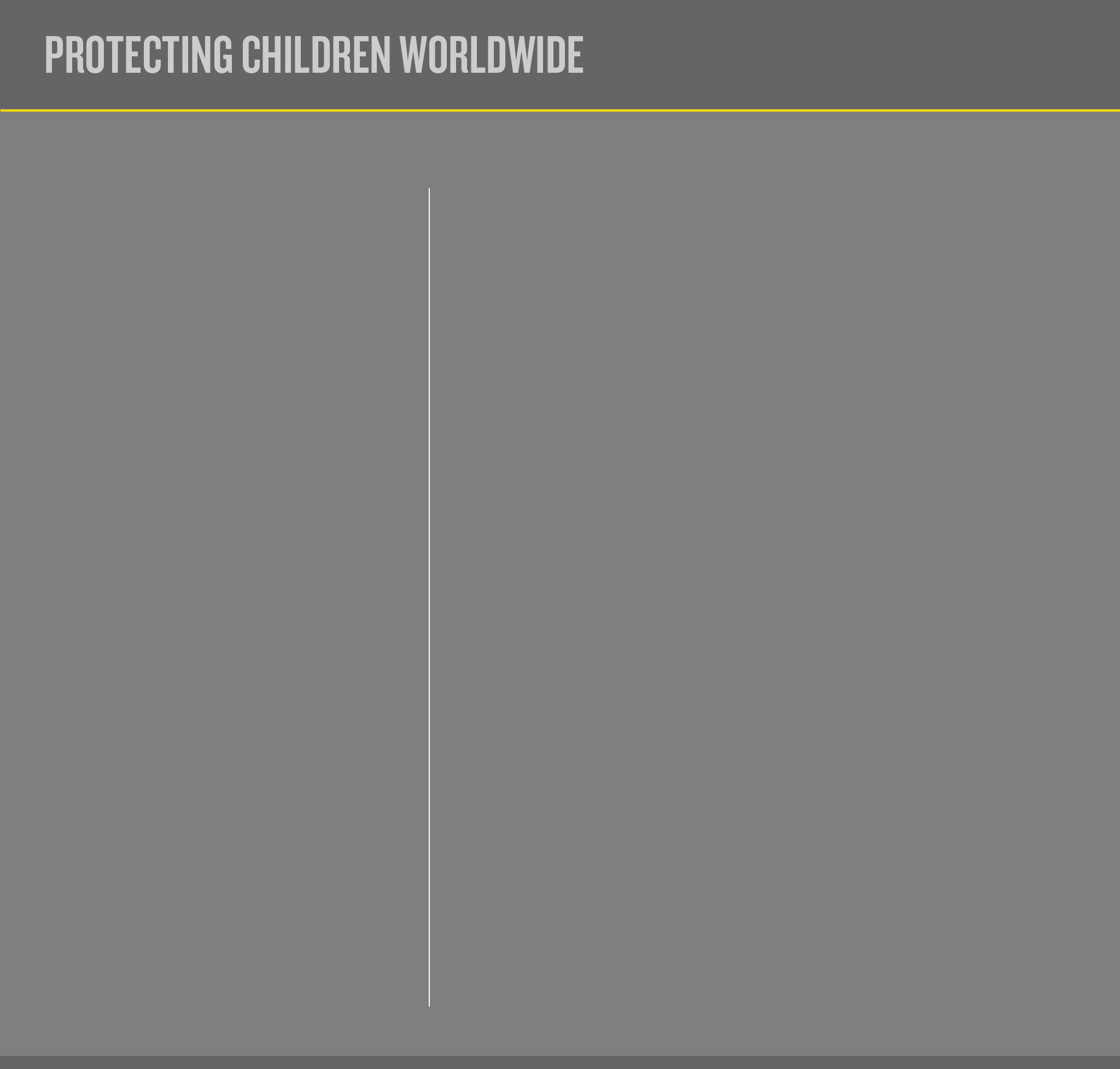 PROTECTING CHILDREN WORLDWIDE