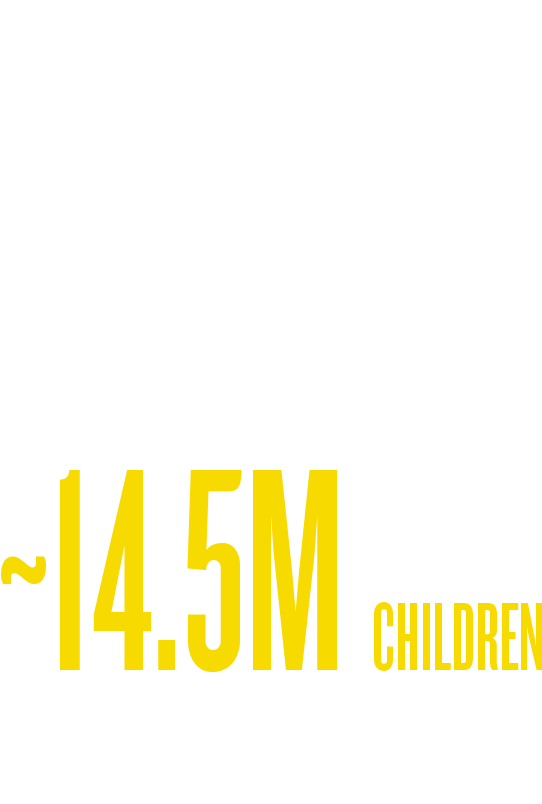 ~14.5M CHILDREN